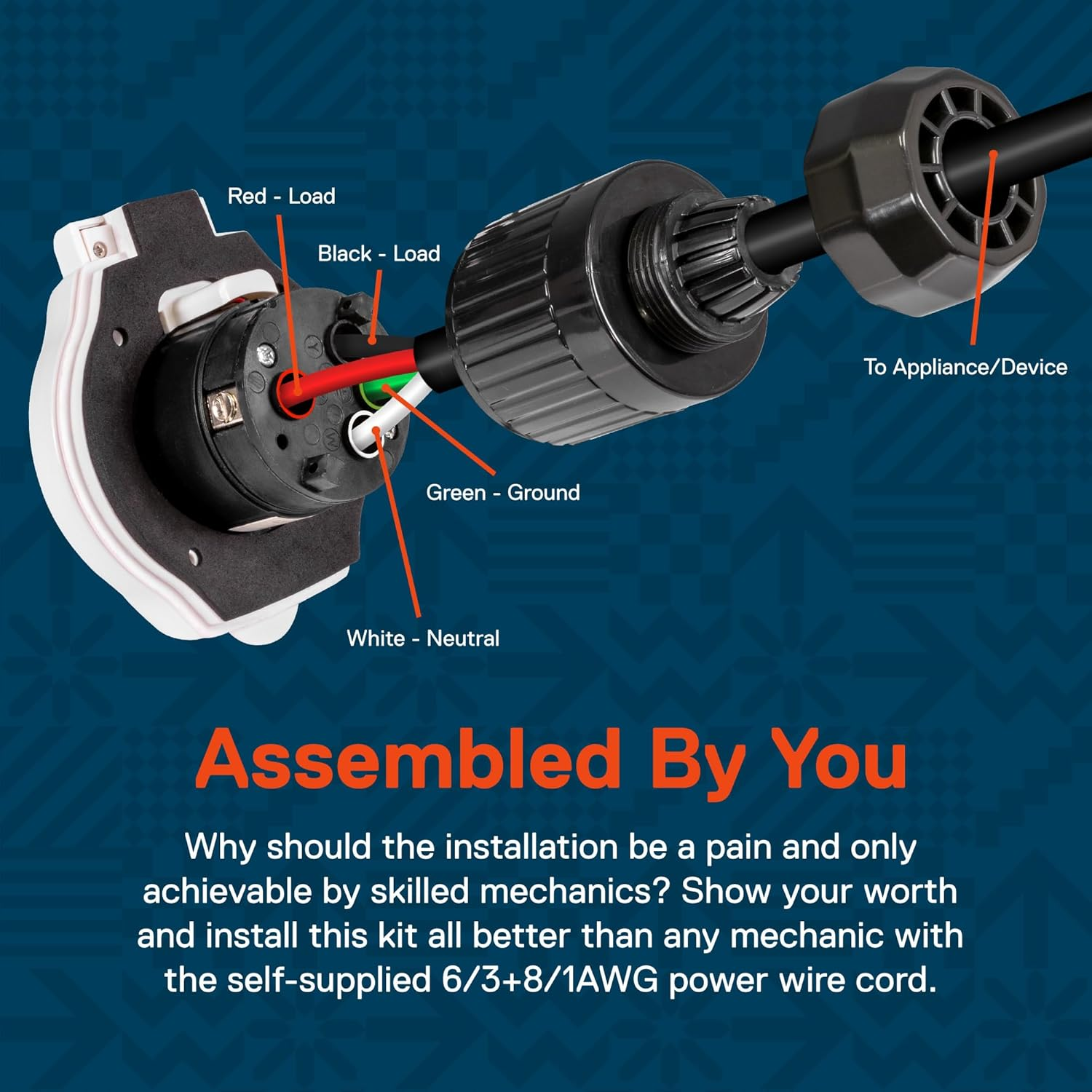 Red - Load

Black - Load

To Appliance/Device

Green - Ground

White - Neutral

Assembled By You

Why should the installation be a pain and only achievable by skilled mechanics? Show your worth and install this kit all better than any mechanic with the self-supplied 6/3+8/1AWG power wire cord.